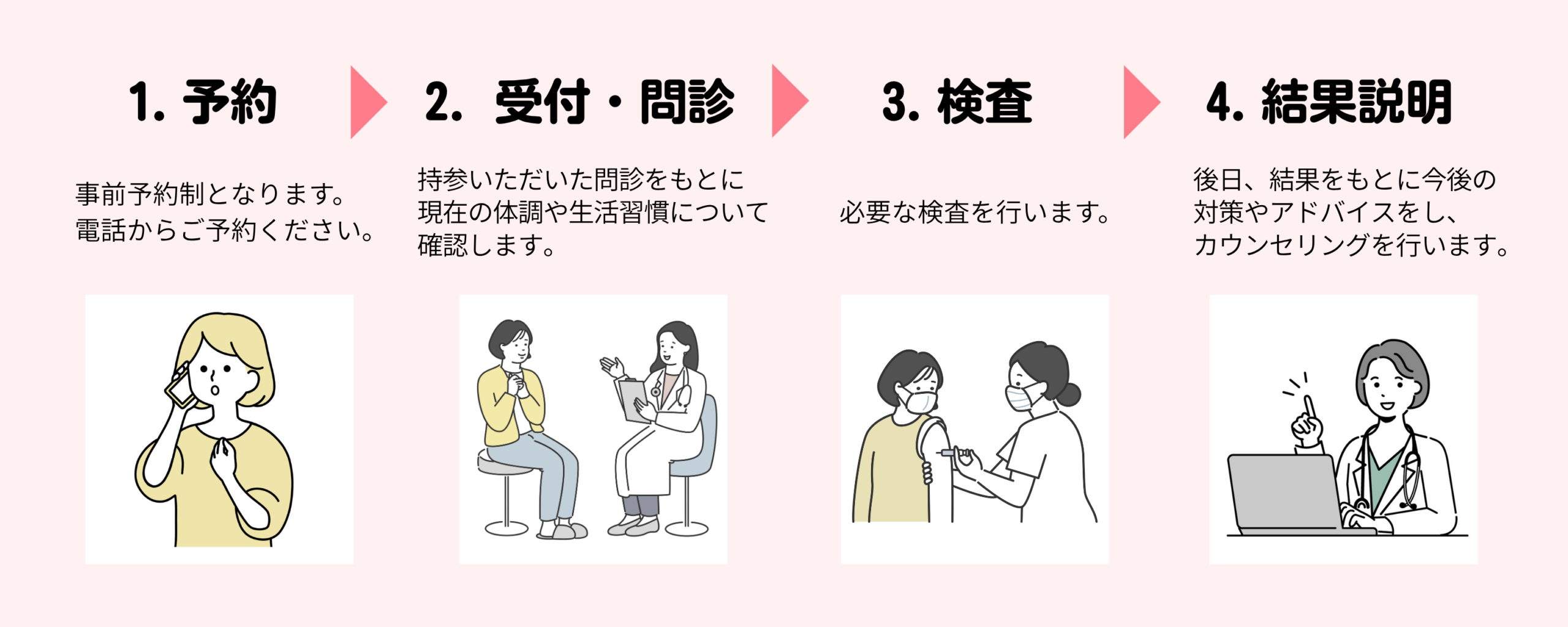 1. 予約

事前予約制となります。
電話からご予約ください。

2. 受付・問診

持参いただいた問診をもとに
現在の体調や生活習慣について
確認します。

3. 検査

必要な検査を行います。

4. 結果説明

後日、結果をもとに今後の
対策やアドバイスをし、
カウンセリングを行います。